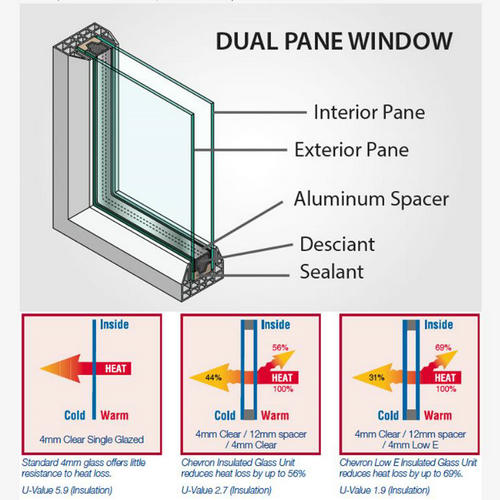 DUAL PANE WINDOW

Interior Pane

Exterior Pane

Aluminum Spacer

Desciant

Sealant

Inside

HEAT

Cold Warm

4mm Clear Single Glazed

Standard 4mm glass offers little resistance to heat loss.

U-Value 5.9 (Insulation)

Inside

56%

44%

HEAT

100%

Cold Warm

4mm Clear / 12mm spacer / 4mm Clear

Chevron Insulated Glass Unit reduces heat loss by up to 56%

U-Value 2.7 (Insulation)

Inside

69%

31%

HEAT

100%

Cold Warm

4mm Clear / 12mm spacer / 4mm Low E

Chevron Low E Insulated Glass Unit reduces heat loss by up to 69%.

U-Value 1.9 (Insulation)