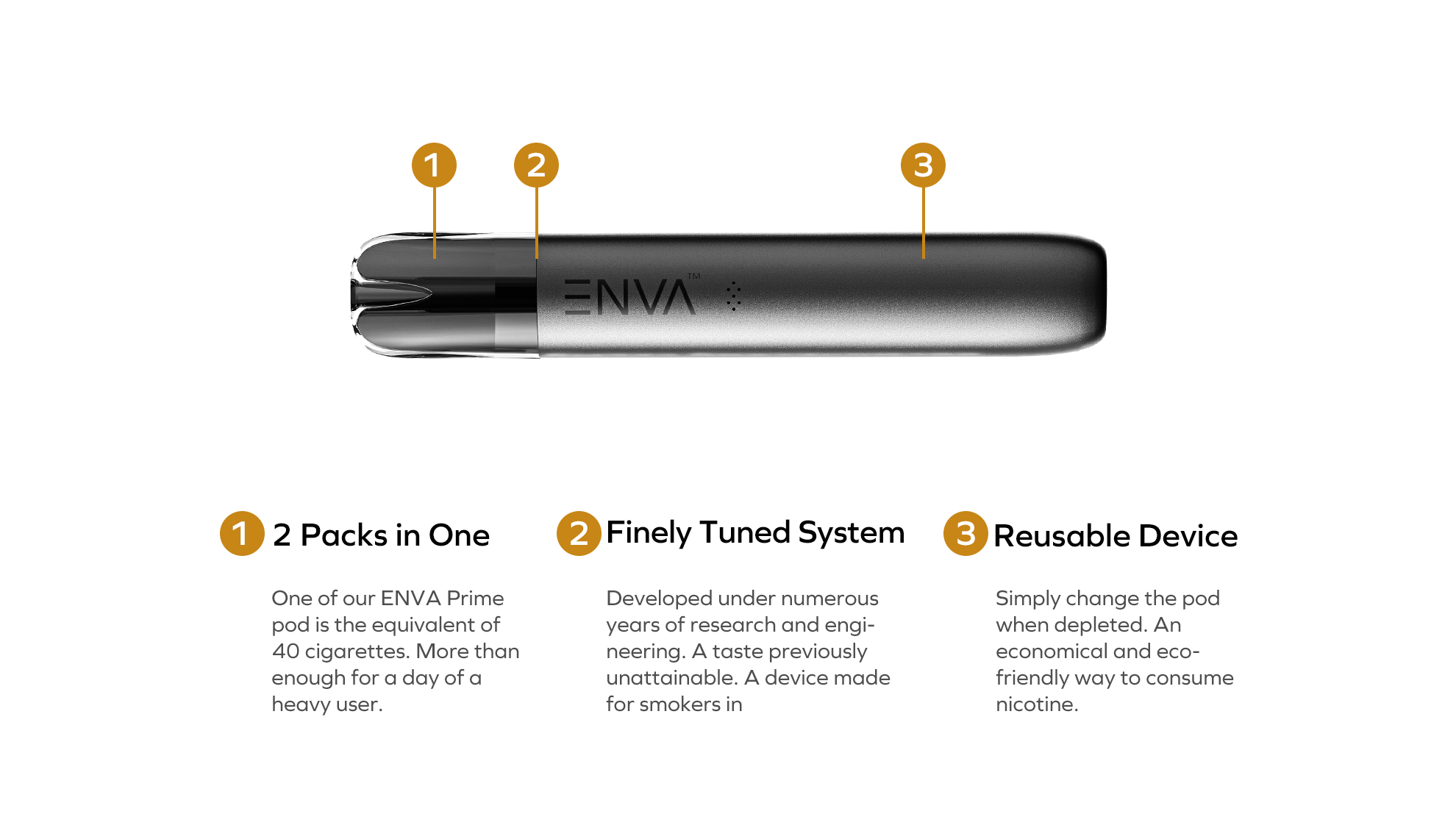 1 2 3

ENVA™

1 2 Packs in One

One of our ENVA Prime pod is the equivalent of 40 cigarettes. More than enough for a day of a heavy user.

2 Finely Tuned System

Developed under numerous years of research and engineering. A taste previously unattainable. A device made for smokers in

3 Reusable Device

Simply change the pod when depleted. An economical and eco-friendly way to consume nicotine.