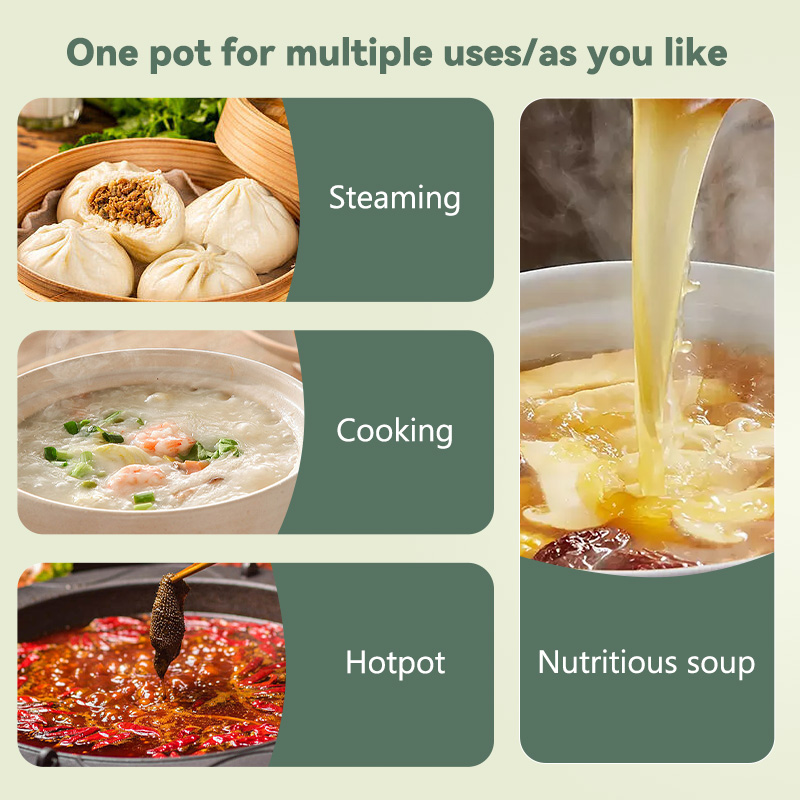 One pot for multiple uses/as you like

Steaming

Cooking

Hotpot

Nutritious soup