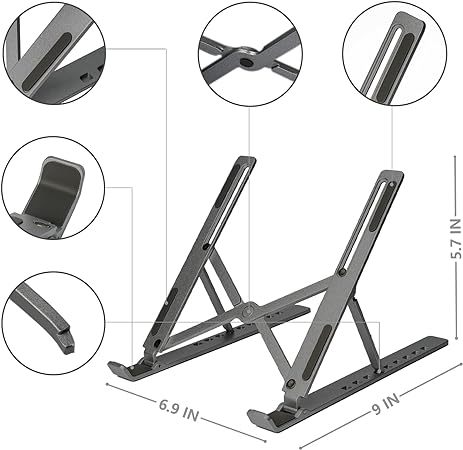 5.7 IN

6.9 IN

9 IN